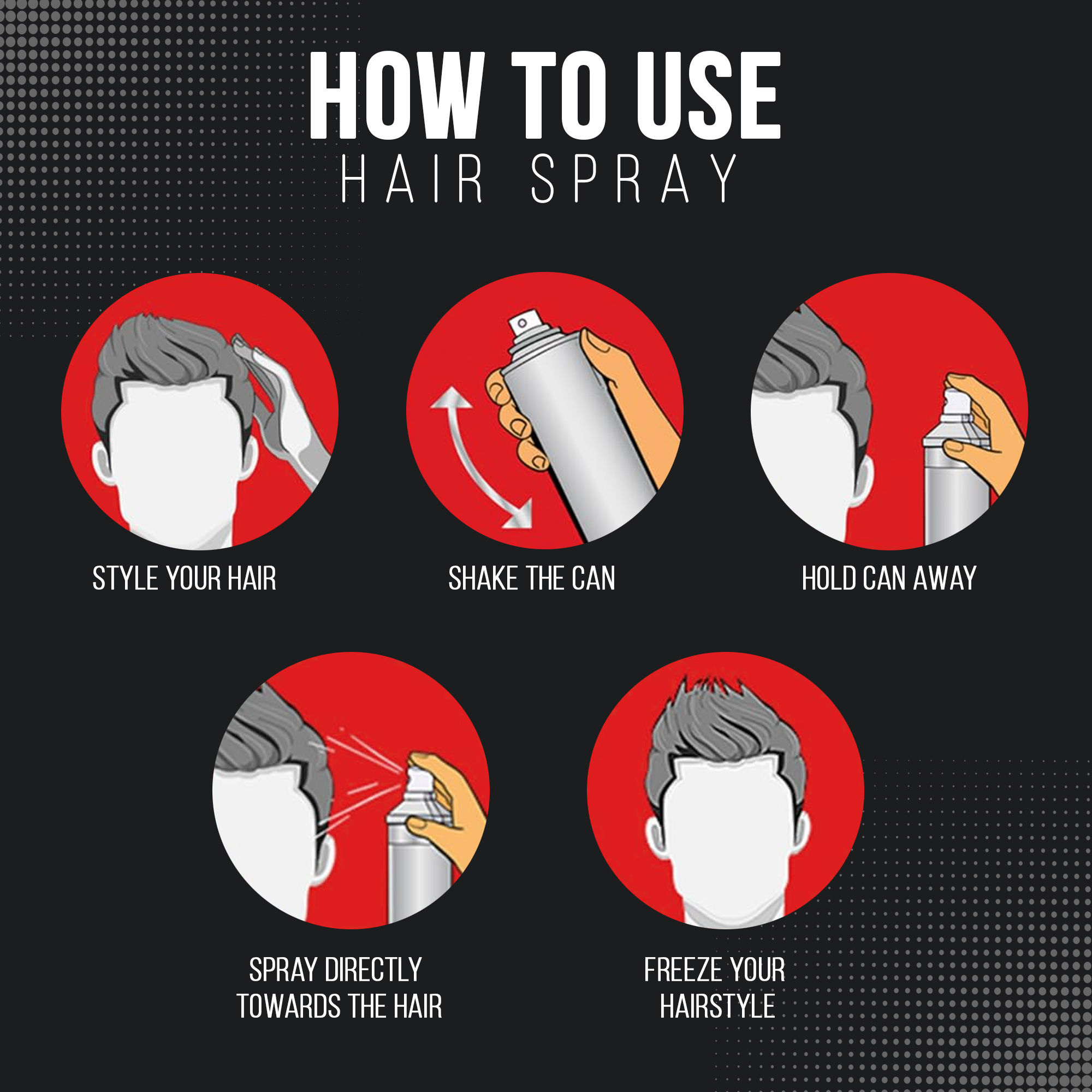 HOW TO USE
HAIR SPRAY

STYLE YOUR HAIR

SHAKE THE CAN

HOLD CAN AWAY

SPRAY DIRECTLY TOWARDS THE HAIR

FREEZE YOUR HAIRSTYLE